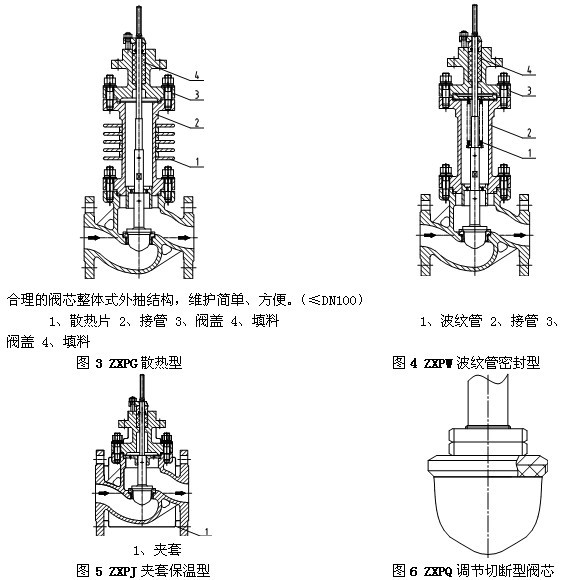 4
3
2
1

4
3
2
1

合理的阀芯整体式外抽结构，维护简单、方便。（≤DN100）

1、散热片 2、接管 3、阀盖 4、填料

1、波纹管 2、接管 3、阀盖 4、填料

图 3 ZXPG 散热型

图 4 ZXPW 波纹管密封型

1

1、夹套

图 5 ZXPJ 夹套保温型

图 6 ZXPQ 调节切断型阀芯